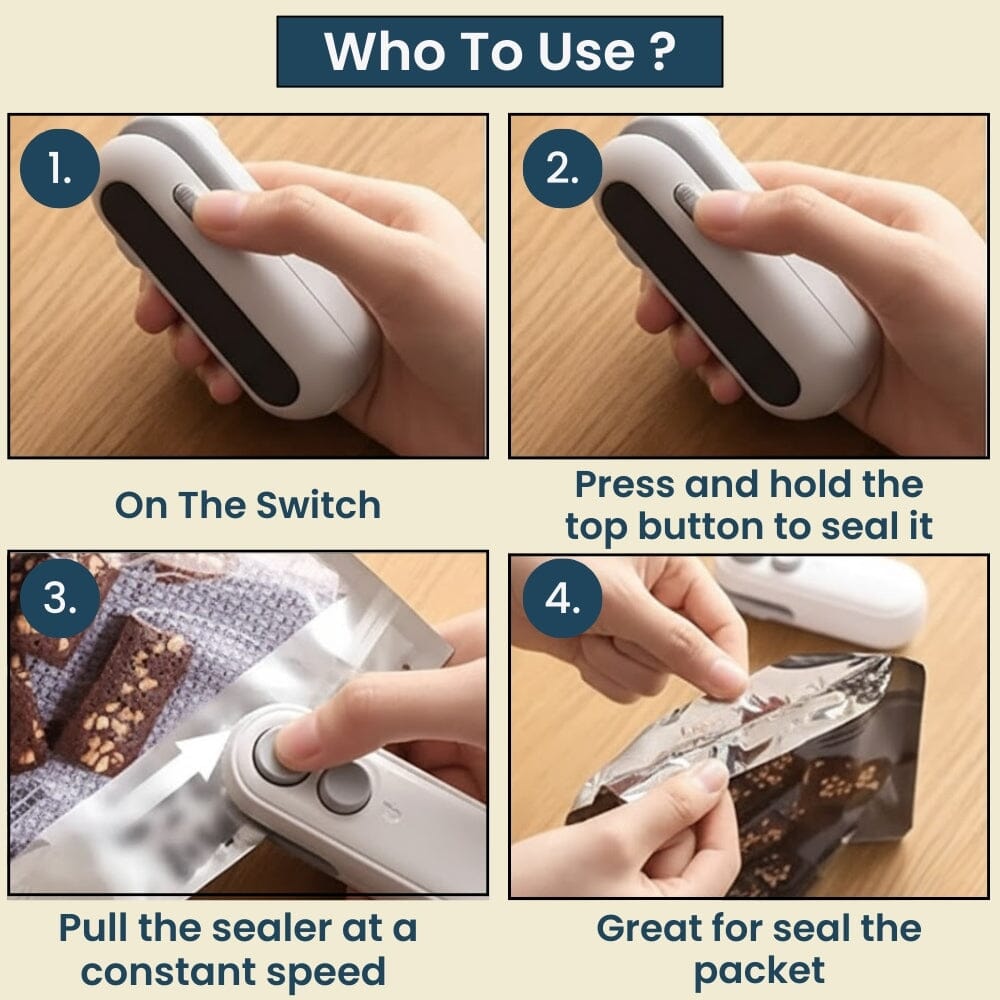 Who To Use ?

1.

On The Switch

2.

Press and hold the top button to seal it

3.

Pull the sealer at a constant speed

4.

Great for seal the packet