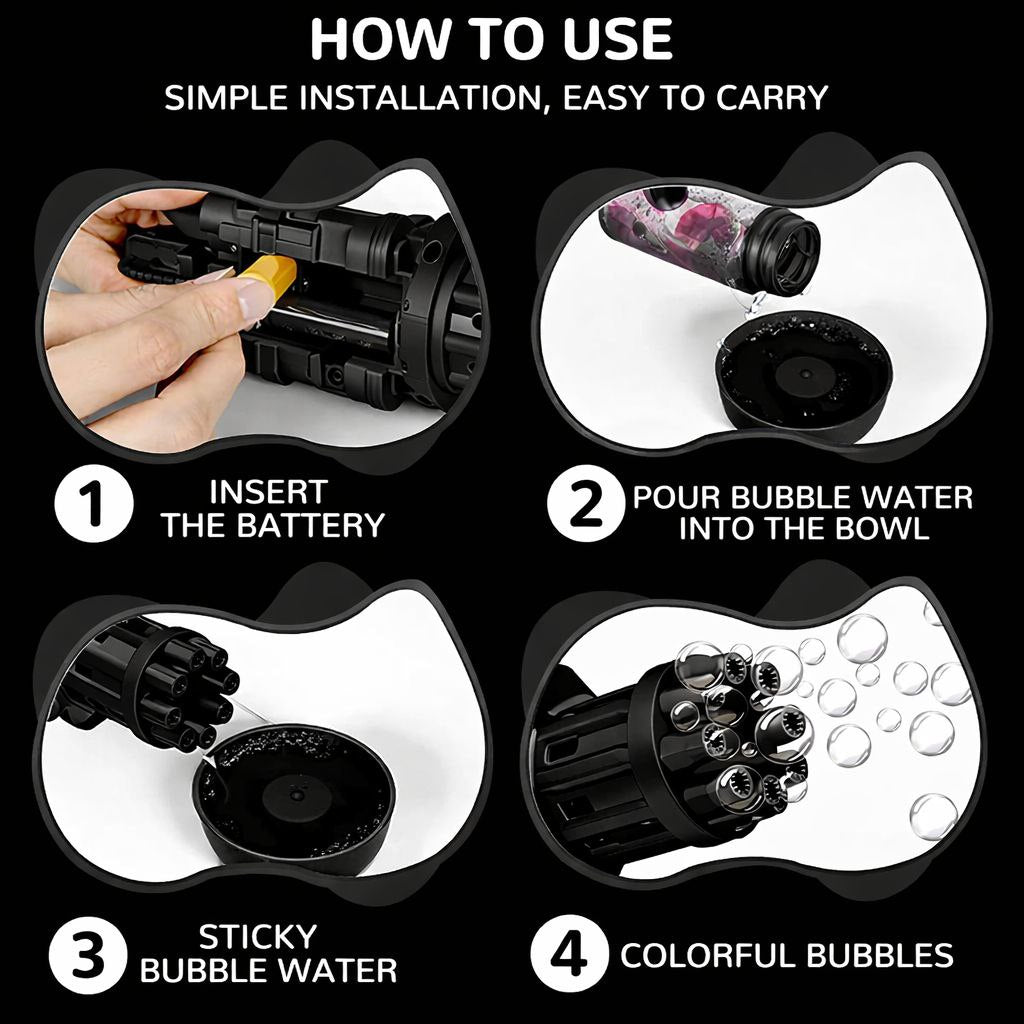 HOW TO USE
SIMPLE INSTALLATION, EASY TO CARRY

1 INSERT THE BATTERY

2 POUR BUBBLE WATER INTO THE BOWL

3 STICKY BUBBLE WATER

4 COLORFUL BUBBLES