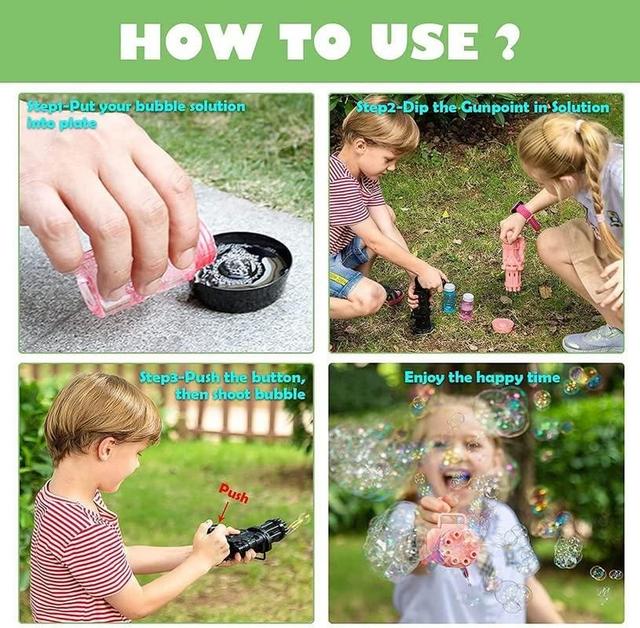 HOW TO USE ?

Step1-Put your bubble solution into plate

Step2-Dip the Gunpoint in Solution

Step3-Push the button, then shoot bubble

Push

Enjoy the happy time